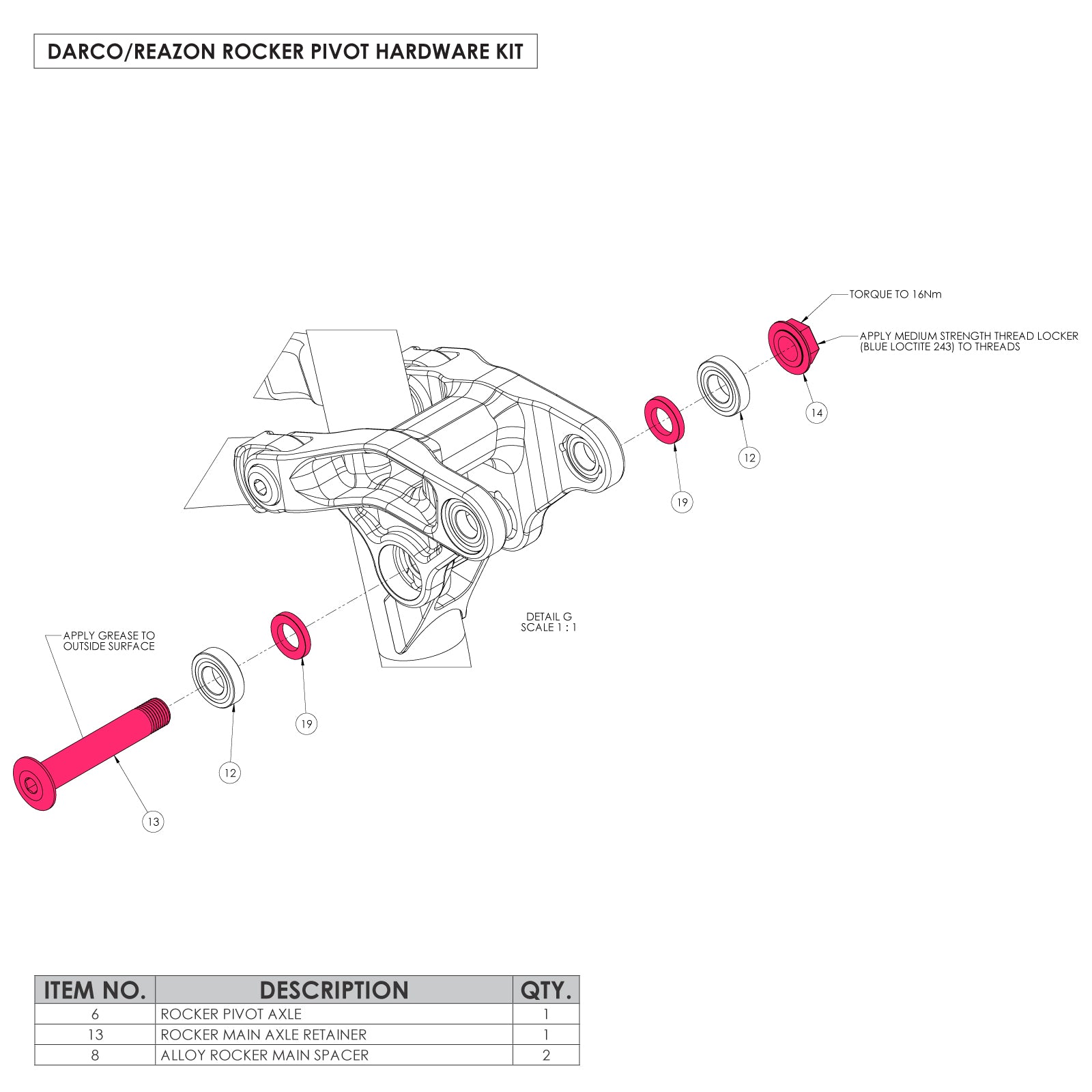 DARCO/REAZON ROCKER PIVOT HARDWARE KIT

TORQUE TO 16Nm

APPLY MEDIUM STRENGTH THREAD LOCKER (BLUE LOCTITE 243) TO THREADS

14

12

19

DETAIL G
SCALE 1 : 1

APPLY GREASE TO OUTSIDE SURFACE

19

12

13

| ITEM NO. | DESCRIPTION | QTY. |
|---|---|---|
| 6 | ROCKER PIVOT AXLE | 1 |
| 13 | ROCKER MAIN AXLE RETAINER | 1 |
| 8 | ALLOY ROCKER MAIN SPACER | 2 |